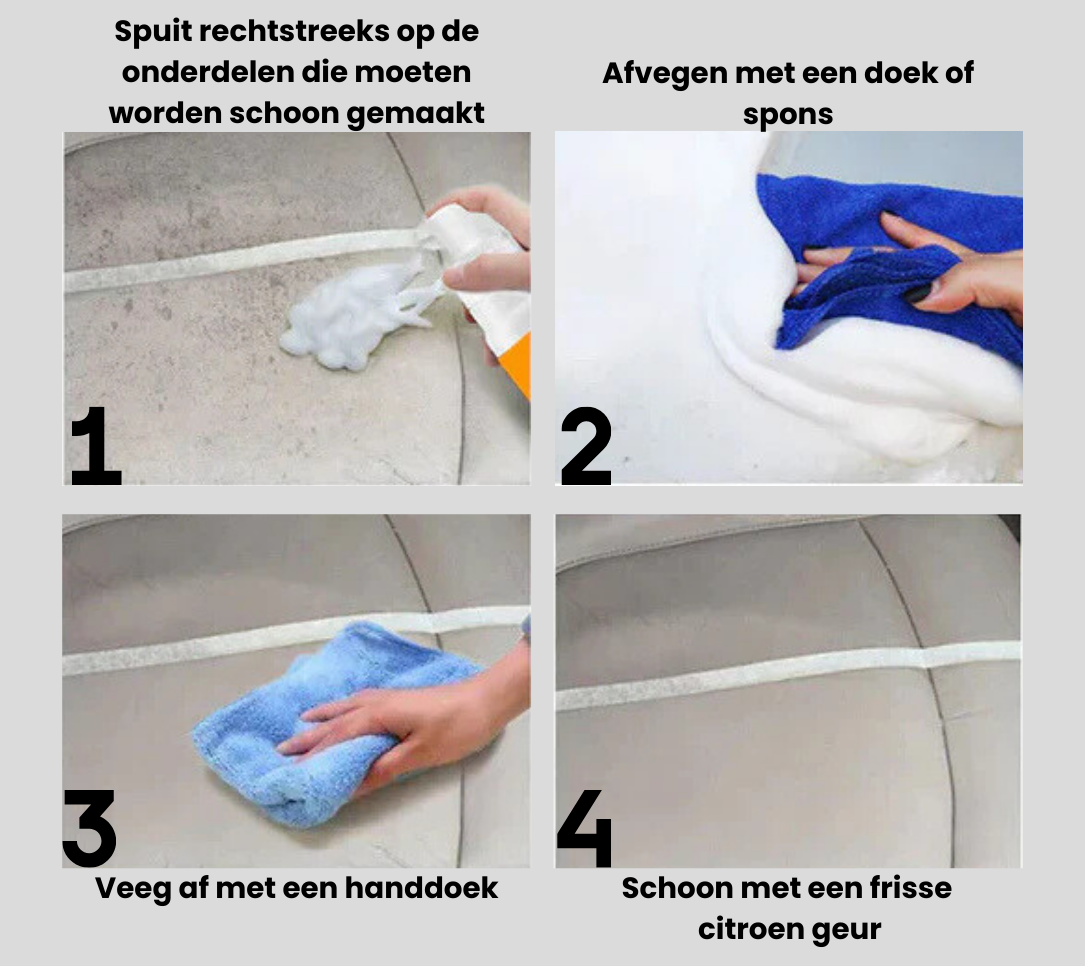 Spuit rechtstreeks op de onderdelen die moeten worden schoon gemaakt

1

Afvegen met een doek of spons

2

3

Veeg af met een handdoek

4

Schoon met een frisse citroen geur